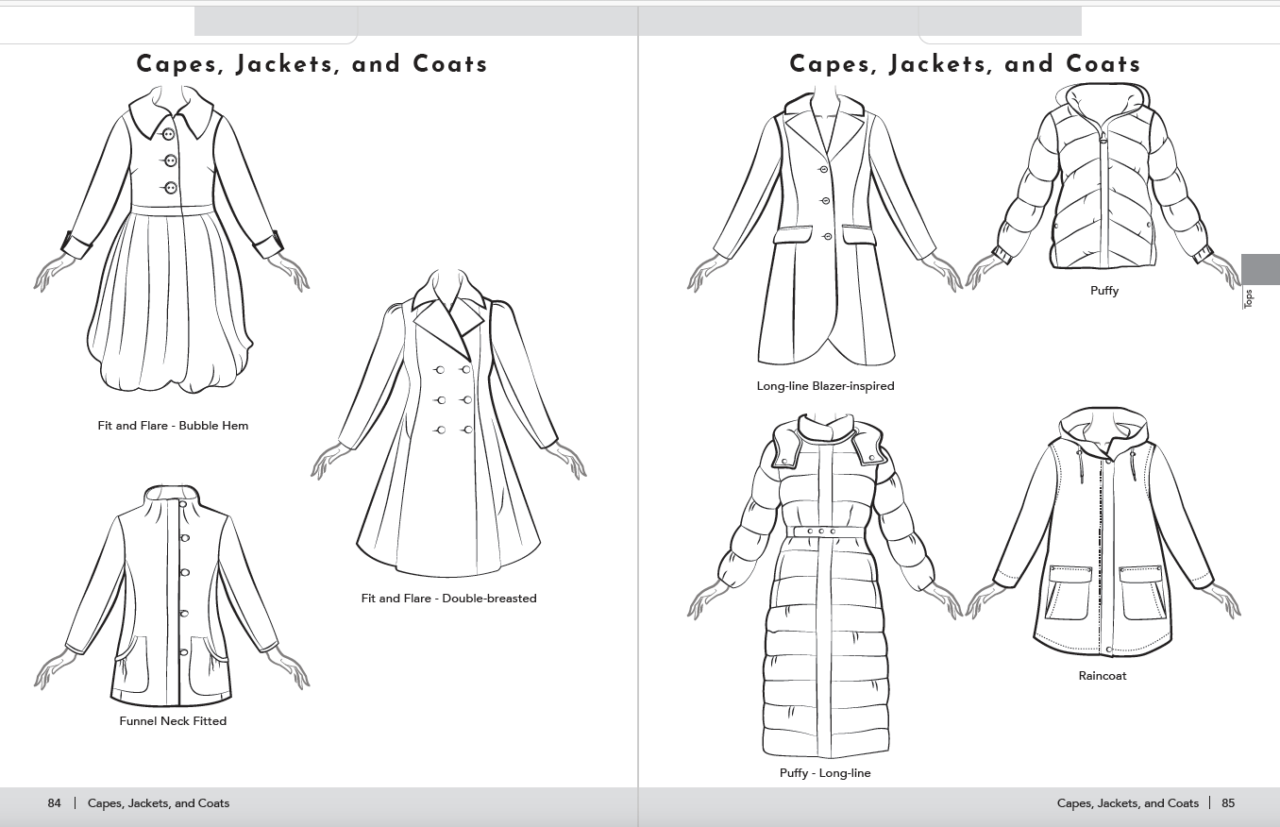 Capes, Jackets, and Coats

Fit and Flare - Bubble Hem

Fit and Flare - Double-breasted

Funnel Neck Fitted

84 | Capes, Jackets, and Coats

Capes, Jackets, and Coats

Long-line Blazer-inspired

Puffy

Tops

Puffy - Long-line

Raincoat

Capes, Jackets, and Coats | 85