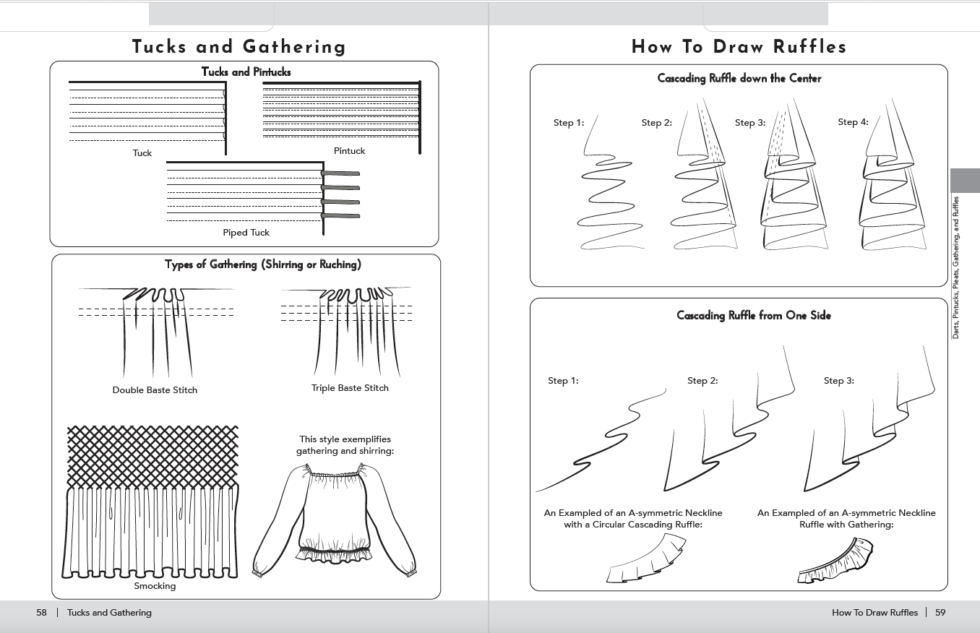 Tucks and Gathering

Tucks and Pintucks

Tuck

Pintuck

Piped Tuck

Types of Gathering (Shirring or Ruching)

Double Baste Stitch

Triple Baste Stitch

This style exemplifies gathering and shirring:

Smocking

58 | Tucks and Gathering

How To Draw Ruffles

Cascading Ruffle down the Center

Step 1:

Step 2:

Step 3:

Step 4:

Cascading Ruffle from One Side

Step 1:

Step 2:

Step 3:

An Exampled of an A-symmetric Neckline with a Circular Cascading Ruffle:

An Exampled of an A-symmetric Neckline Ruffle with Gathering:

Darts, Pintucks, Pleats, Gathering, and Ruffles

How To Draw Ruffles | 59